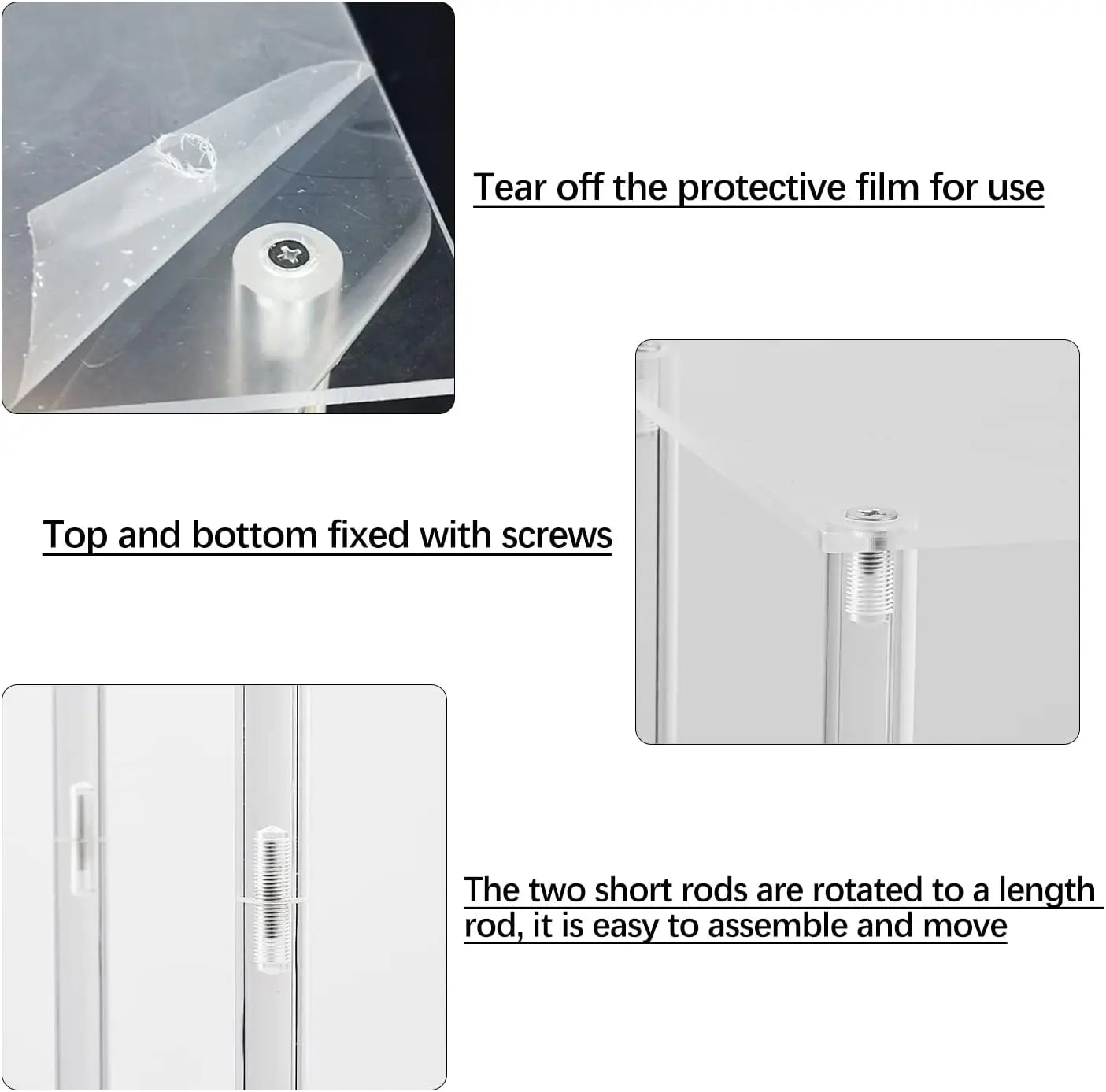 Tear off the protective film for use

Top and bottom fixed with screws

The two short rods are rotated to a length rod, it is easy to assemble and move